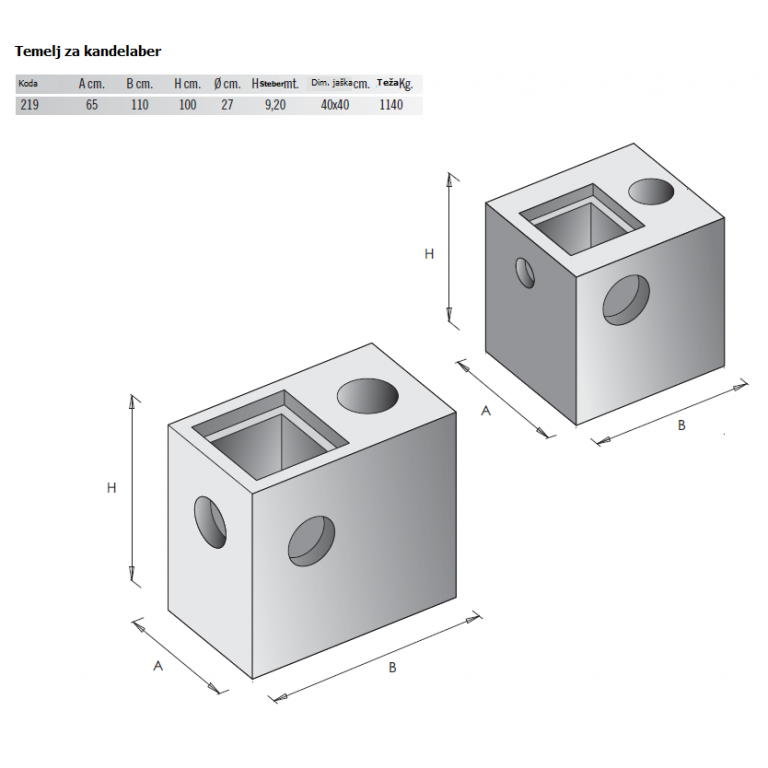 Temelj za kandelaber

| Koda | A cm. | B cm. | H cm. | Ø cm. | H Steber mt. | Dim. jaška cm. | Teža Kg. |
|---|---|---|---|---|---|---|---|
| 219 | 65 | 110 | 100 | 27 | 9,20 | 40x40 | 1140 |

H

A

B

H

A

B